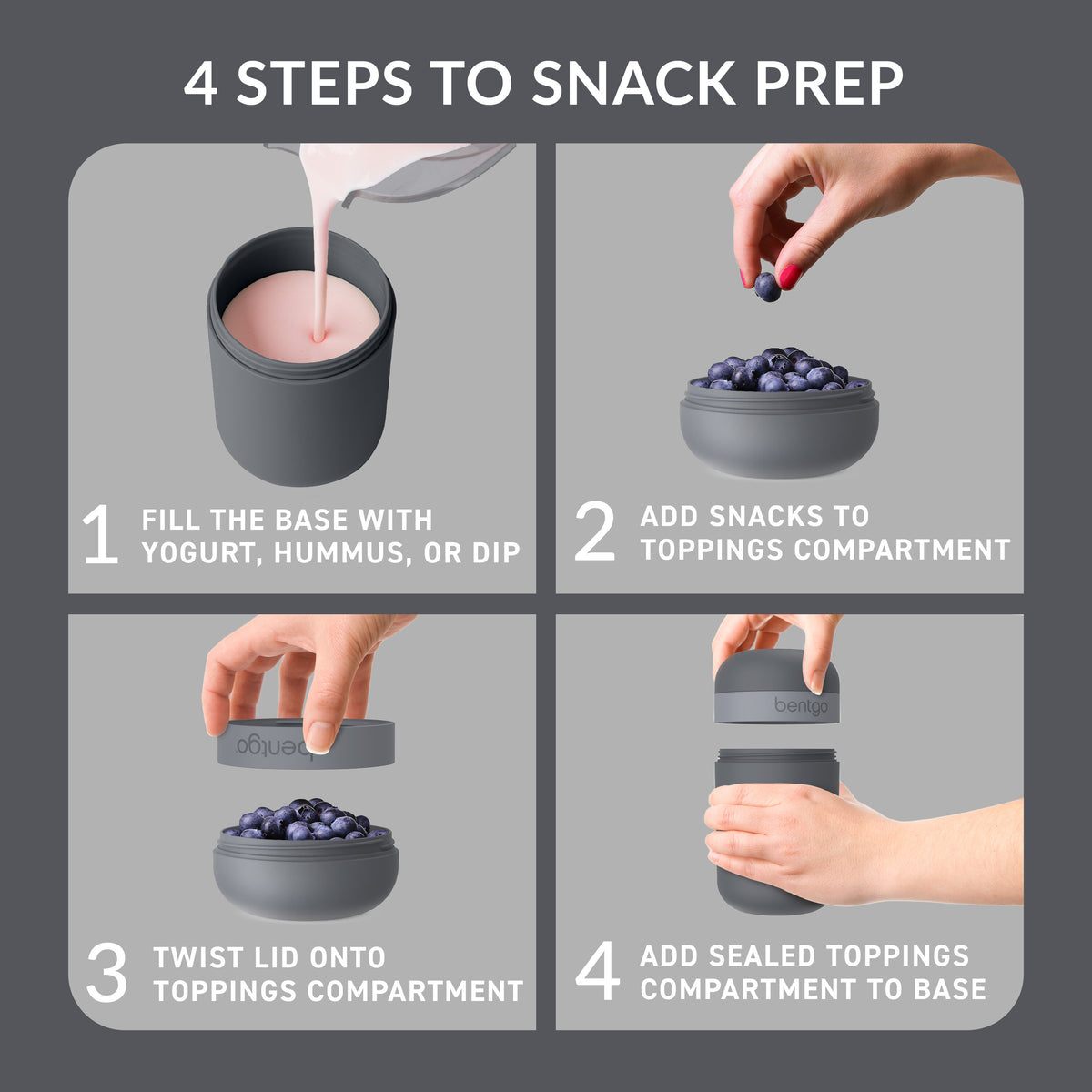 4 STEPS TO SNACK PREP

1 FILL THE BASE WITH YOGURT, HUMMUS, OR DIP

2 ADD SNACKS TO TOPPINGS COMPARTMENT

bentgo

3 TWIST LID ONTO TOPPINGS COMPARTMENT

bentgo

4 ADD SEALED TOPPINGS COMPARTMENT TO BASE